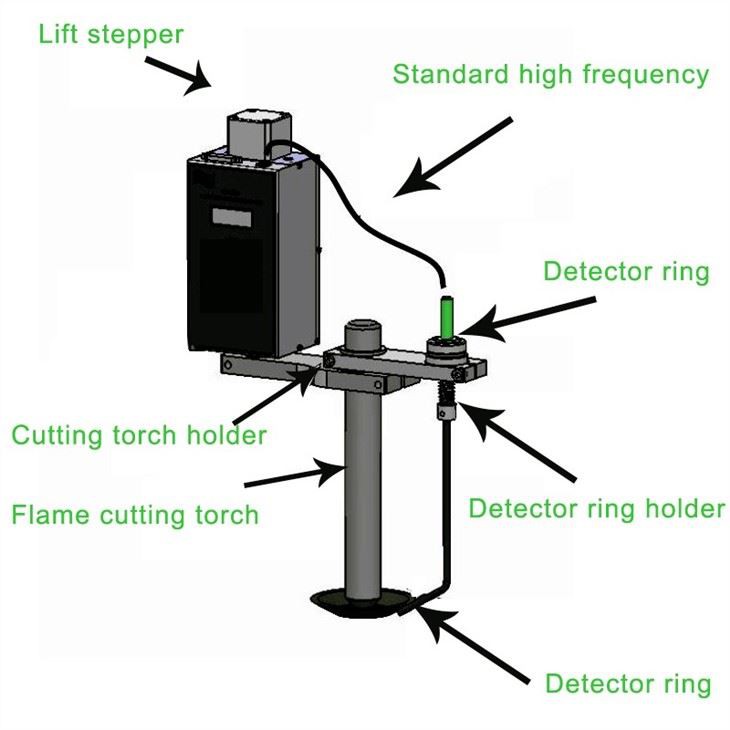 Lift stepper

Standard high frequency

Detector ring

Cutting torch holder

Flame cutting torch

Detector ring holder

Detector ring